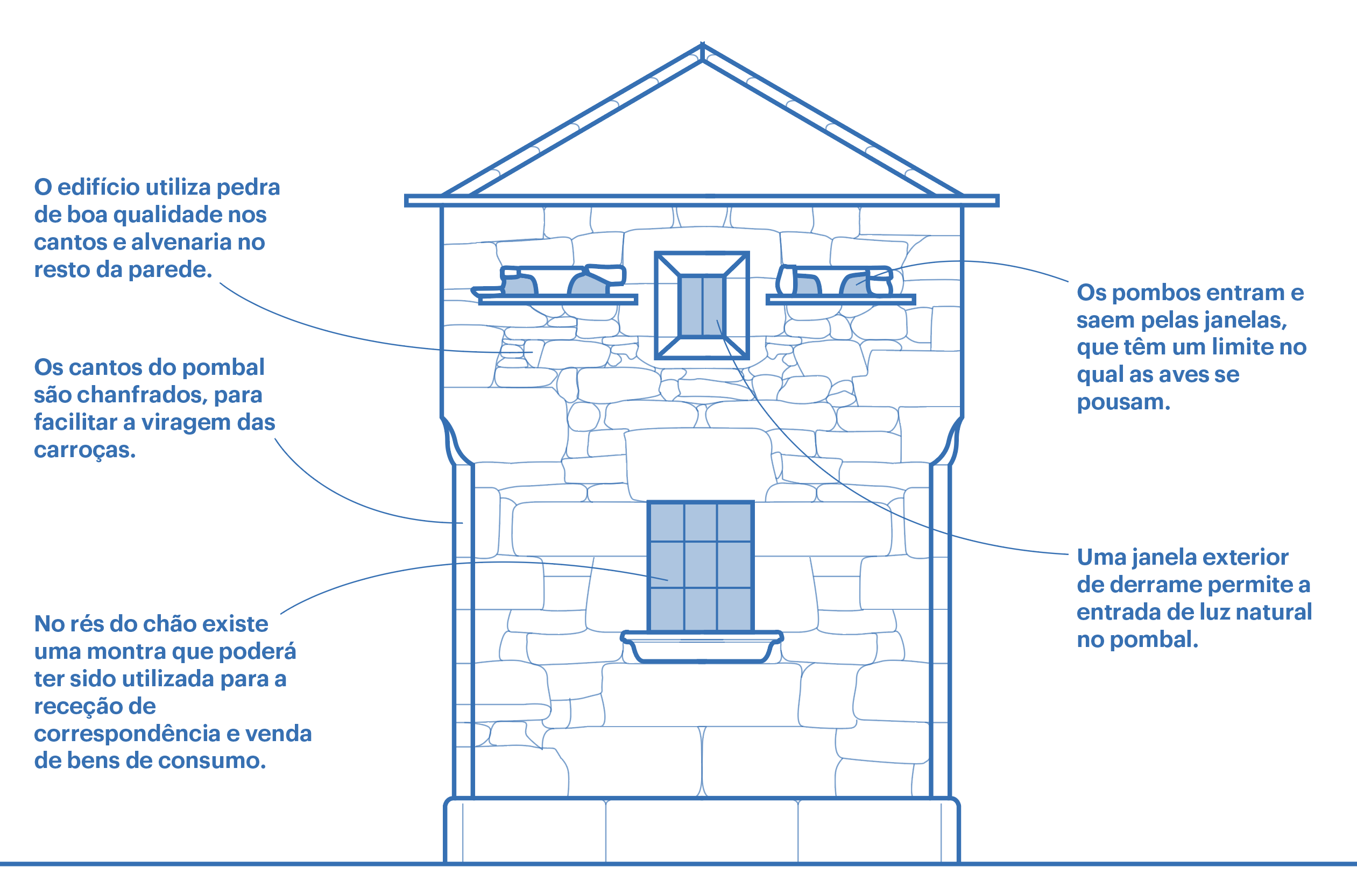 O edifício utiliza pedra de boa qualidade nos cantos e alvenaria no resto da parede.

Os cantos do pombal são chanfrados, para facilitar a viragem das carroças.

No rés do chão existe uma montra que poderá ter sido utilizada para a receção de correspondência e venda de bens de consumo.

Os pombos entram e saem pelas janelas, que têm um limite no qual as aves se pousam.

Uma janela exterior de derrame permite a entrada de luz natural no pombal.