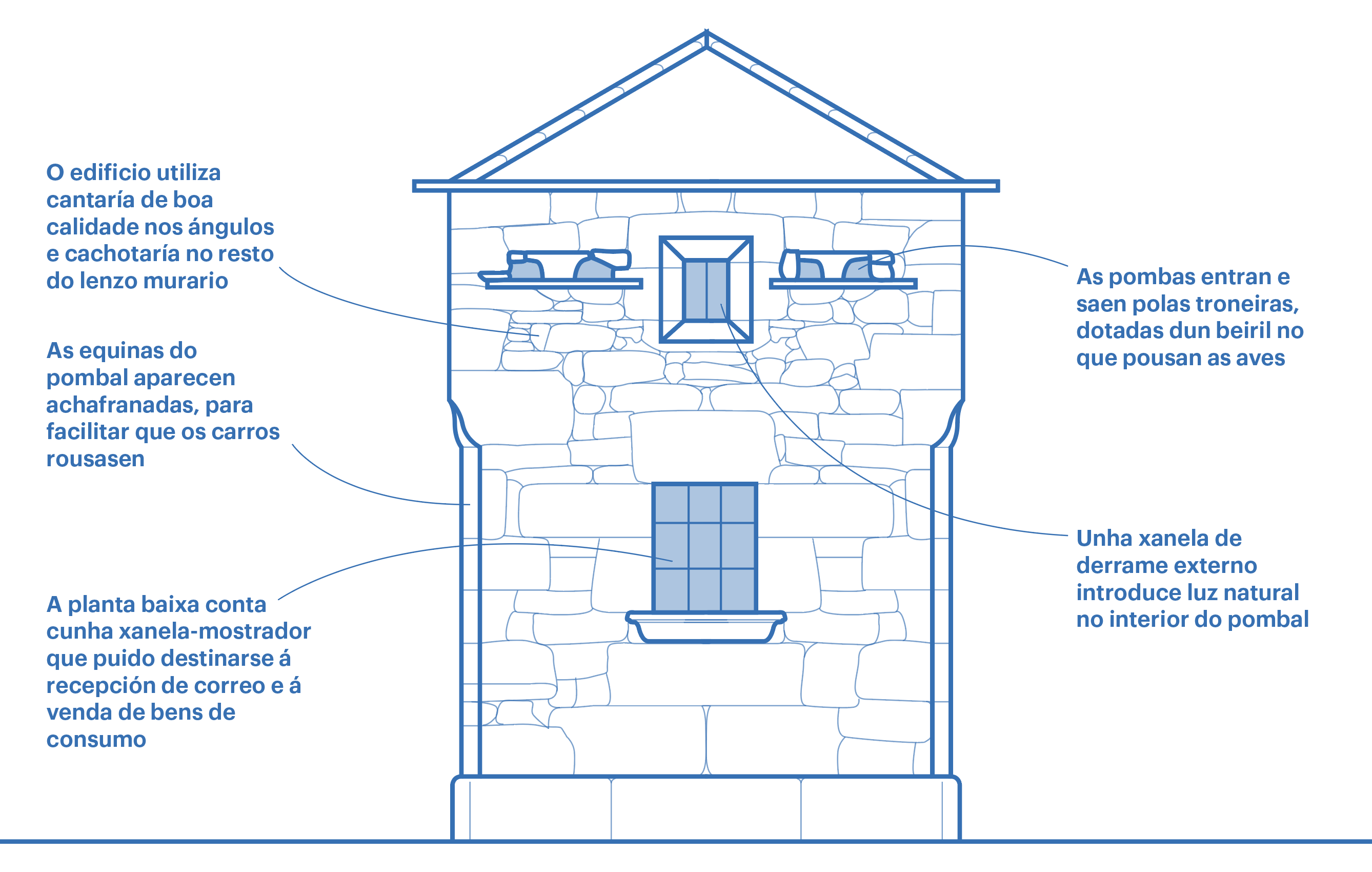 O edificio utiliza cantaría de boa calidade nos ángulos e cachotaría no resto do lenzo murario

As equinas do pombal aparecen achafranadas, para facilitar que os carros rousasen

A planta baixa conta cunha xanela-mostrador que puido destinarse á recepción de correo e á venda de bens de consumo

As pombas entran e saen polas troneiras, dotadas dun beiril no que pousan as aves

Unha xanela de derrame externo introduce luz natural no interior do pombal