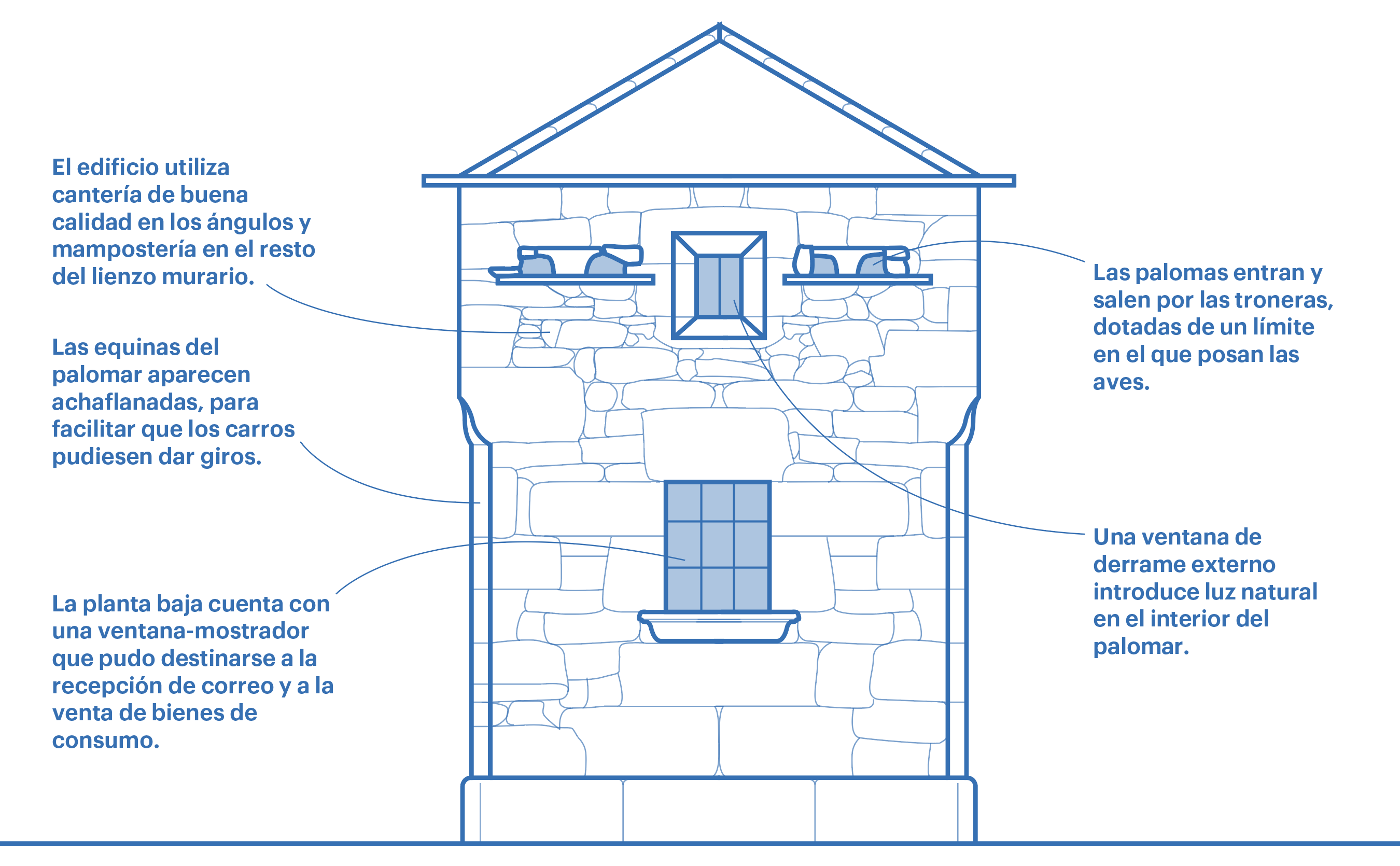 El edificio utiliza cantería de buena calidad en los ángulos y mampostería en el resto del lienzo murario.

Las equinas del palomar aparecen achaflanadas, para facilitar que los carros pudiesen dar giros.

La planta baja cuenta con una ventana-mostrador que pudo destinarse a la recepción de correo y a la venta de bienes de consumo.

Las palomas entran y salen por las troneras, dotadas de un límite en el que posan las aves.

Una ventana de derrame externo introduce luz natural en el interior del palomar.