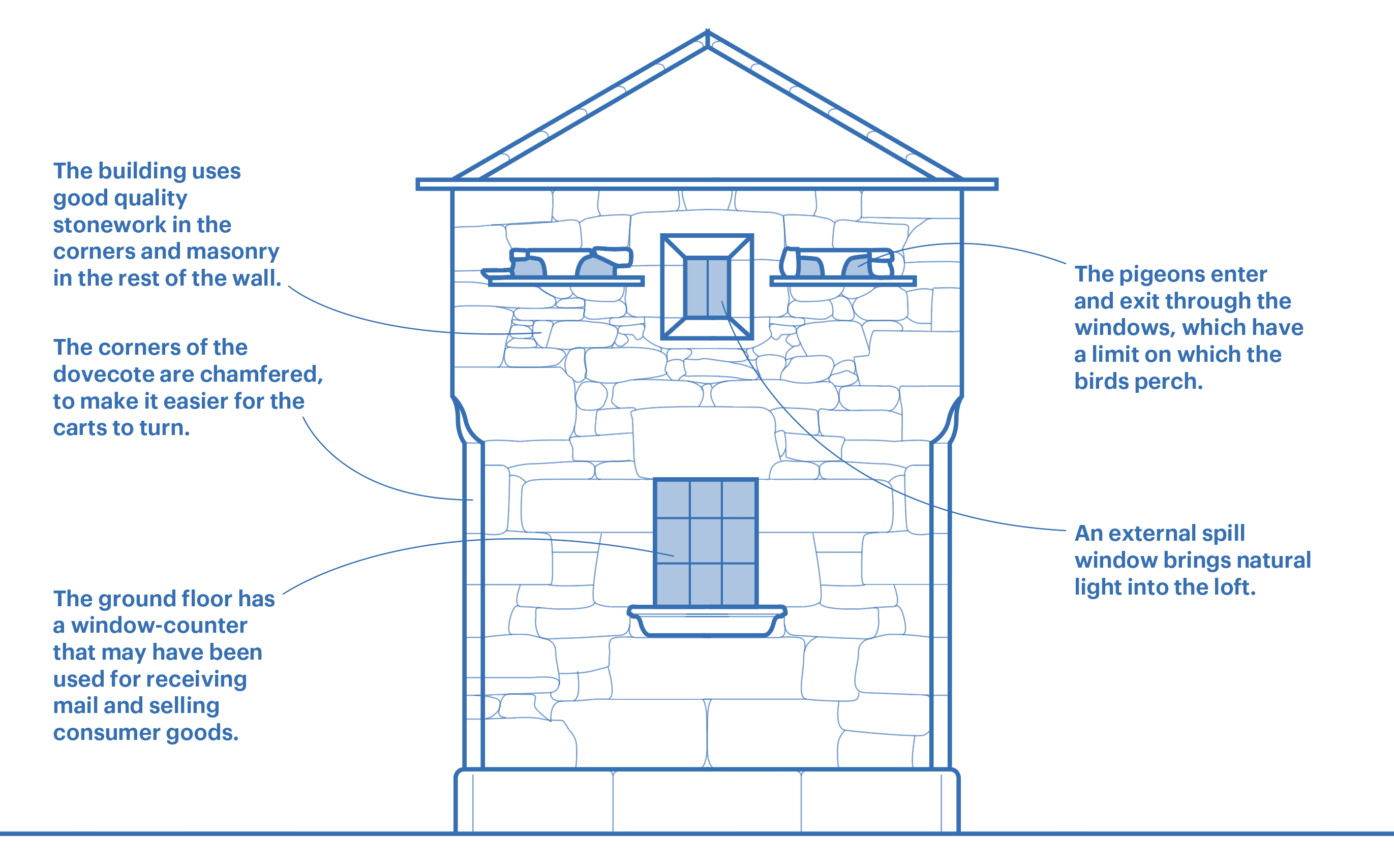 The building uses good quality stonework in the corners and masonry in the rest of the wall.

The corners of the dovecote are chamfered, to make it easier for the carts to turn.

The ground floor has a window-counter that may have been used for receiving mail and selling consumer goods.

The pigeons enter and exit through the windows, which have a limit on which the birds perch.

An external spill window brings natural light into the loft.