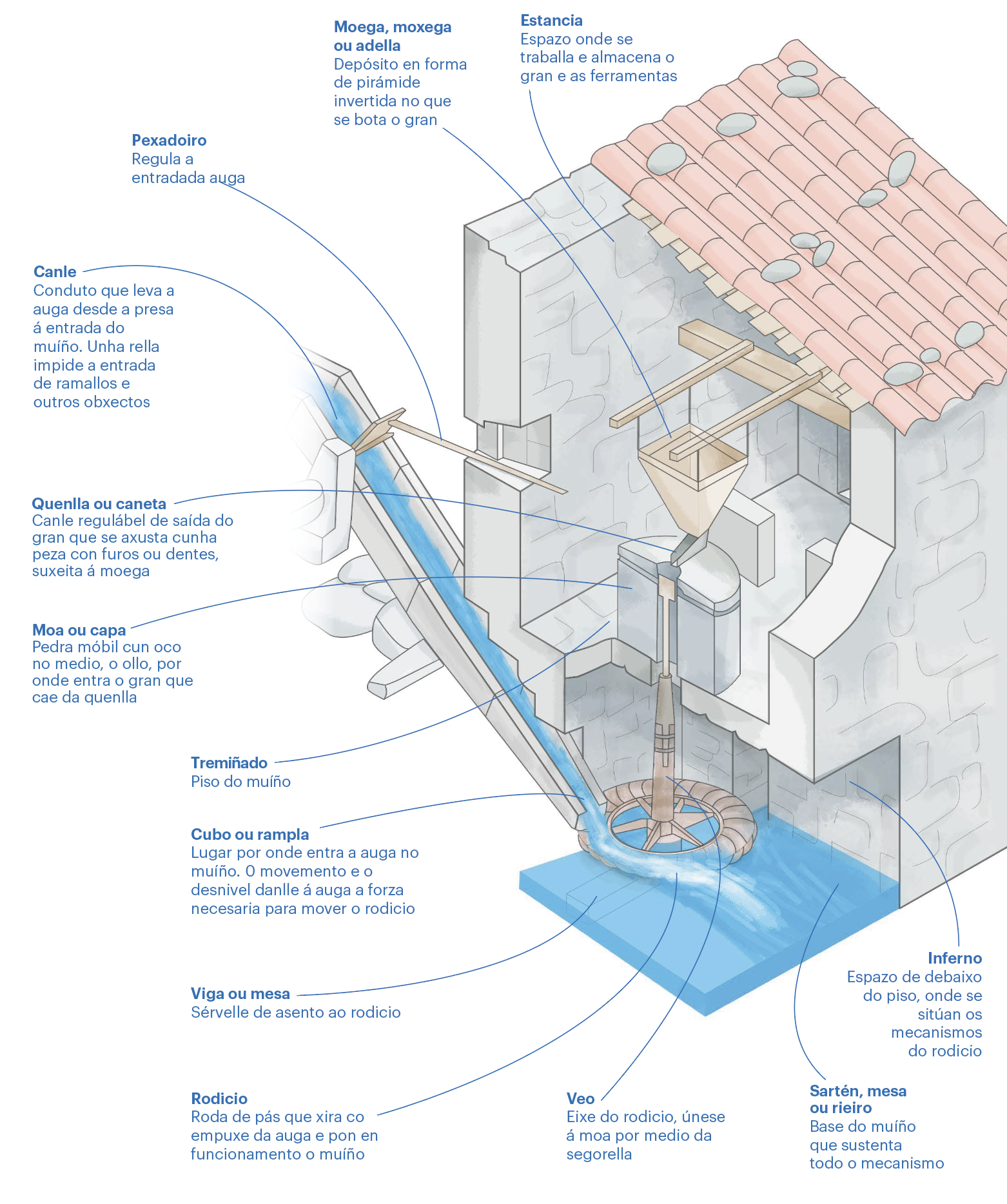 Moega, moxega ou adella
Depósito en forma de pirámide invertida no que se bota o gran

Estancia
Espazo onde se traballa e almacena o gran e as ferramentas

Pexadoiro
Regula a entradada auga

Canle
Conduto que leva a auga desde a presa á entrada do muíño. Unha rella impide a entrada de ramallos e outros obxectos

Quenlla ou caneta
Canle regulábel de saída do gran que se axusta cunha peza con furos ou dentes, suxeita á moega

Moa ou capa
Pedra móbil cun oco no medio, o ollo, por onde entra o gran que cae da quenlla

Tremiñado
Piso do muíño

Cubo ou rampla
Lugar por onde entra a auga no muíño. O movemento e o desnivel danlle á auga a forza necesaria para mover o rodicio

Viga ou mesa
Sérvelle de asento ao rodicio

Rodicio
Roda de pás que xira co empuxe da auga e pon en funcionamento o muíño

Veo
Eixe do rodicio, únese á moa por medio da segorella

Inferno
Espazo de debaixo do piso, onde se sitúan os mecanismos do rodicio

Sartén, mesa ou rieiro
Base do muíño que sustenta todo o mecanismo