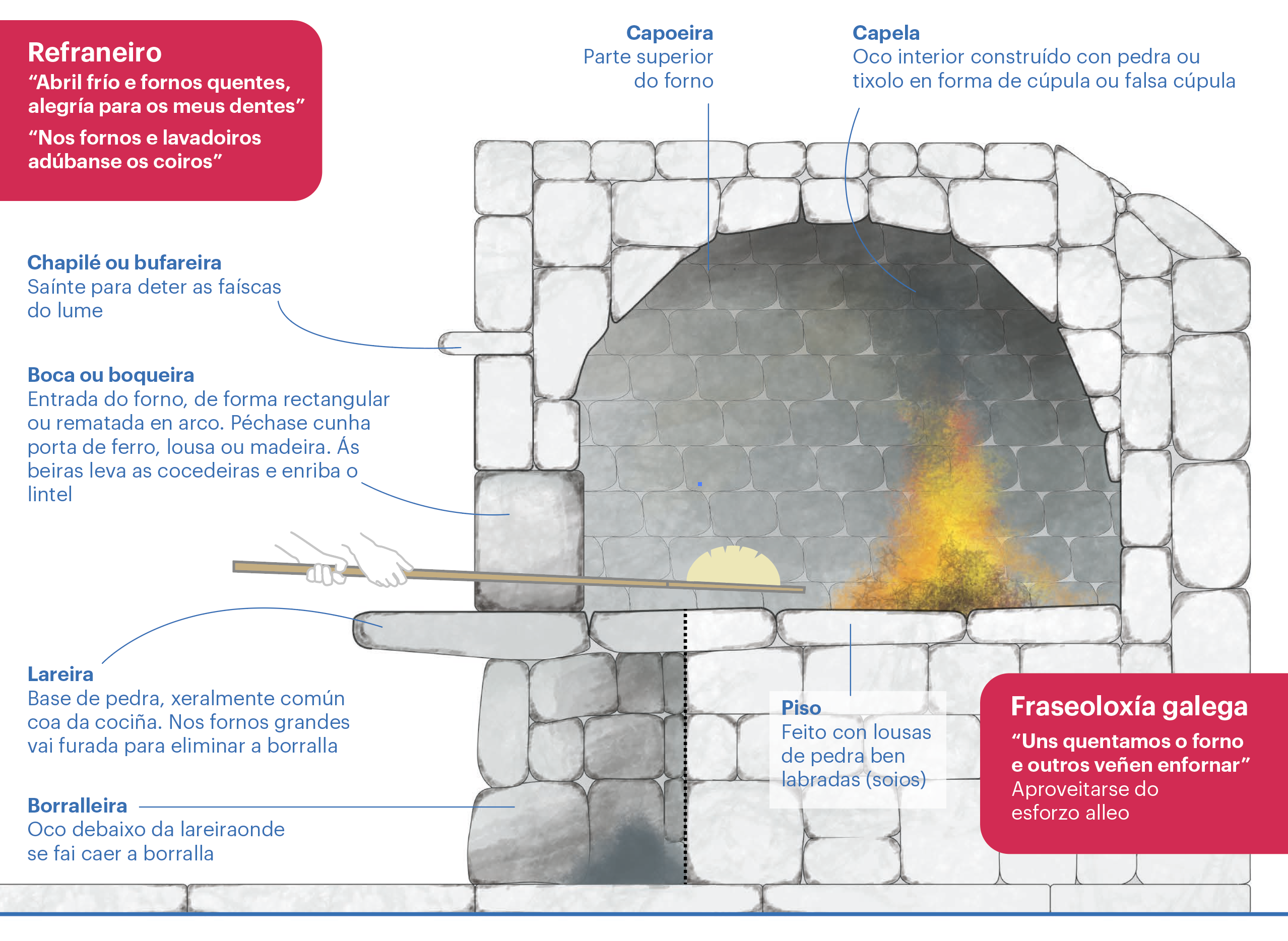 Refraneiro
“Abril frío e fornos quentes, alegría para os meus dentes”
“Nos fornos e lavadoiros adúbanse os coiros”

Capoeira
Parte superior do forno

Capela
Oco interior construído con pedra ou tixolo en forma de cúpula ou falsa cúpula

Chapilé ou bufareira
Saínte para deter as faíscas do lume

Boca ou boqueira
Entrada do forno, de forma rectangular ou rematada en arco. Péchase cunha porta de ferro, lousa ou madeira. Ás beiras leva as cocedeiras e enriba o lintel

Lareira
Base de pedra, xeralmente común coa da cociña. Nos fornos grandes vai furada para eliminar a borralla

Borralleira
Oco debaixo da lareiraonde se fai caer a borralla

Piso
Feito con lousas de pedra ben labradas (soios)

Fraseoloxía galega
“Uns quentamos o forno e outros veñen enfornar”
Aproveitarse do esforzo alleo